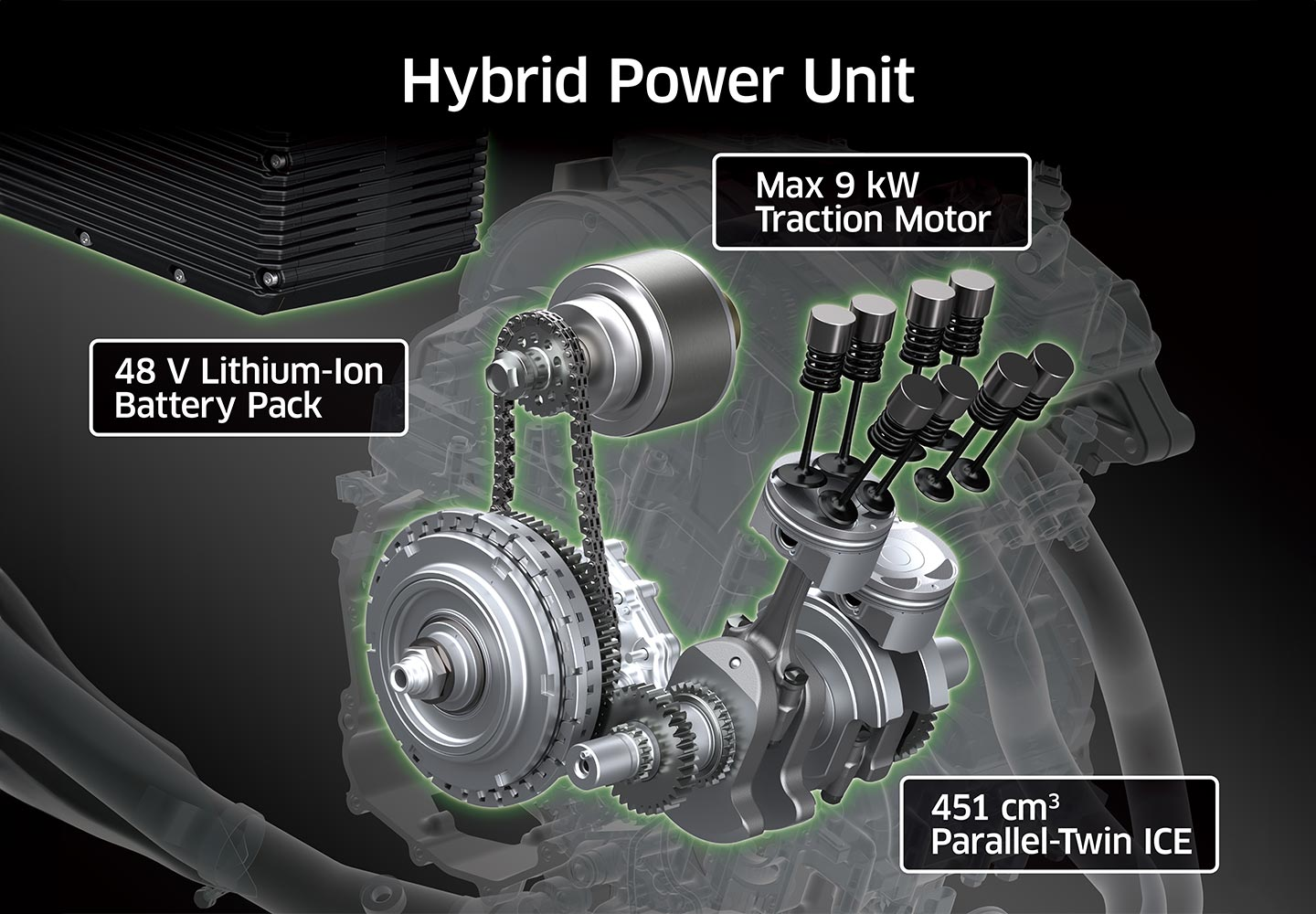 Hybrid Power Unit

Max 9 kW
Traction Motor

48 V Lithium-Ion
Battery Pack

451 $cm^3$
Parallel-Twin ICE