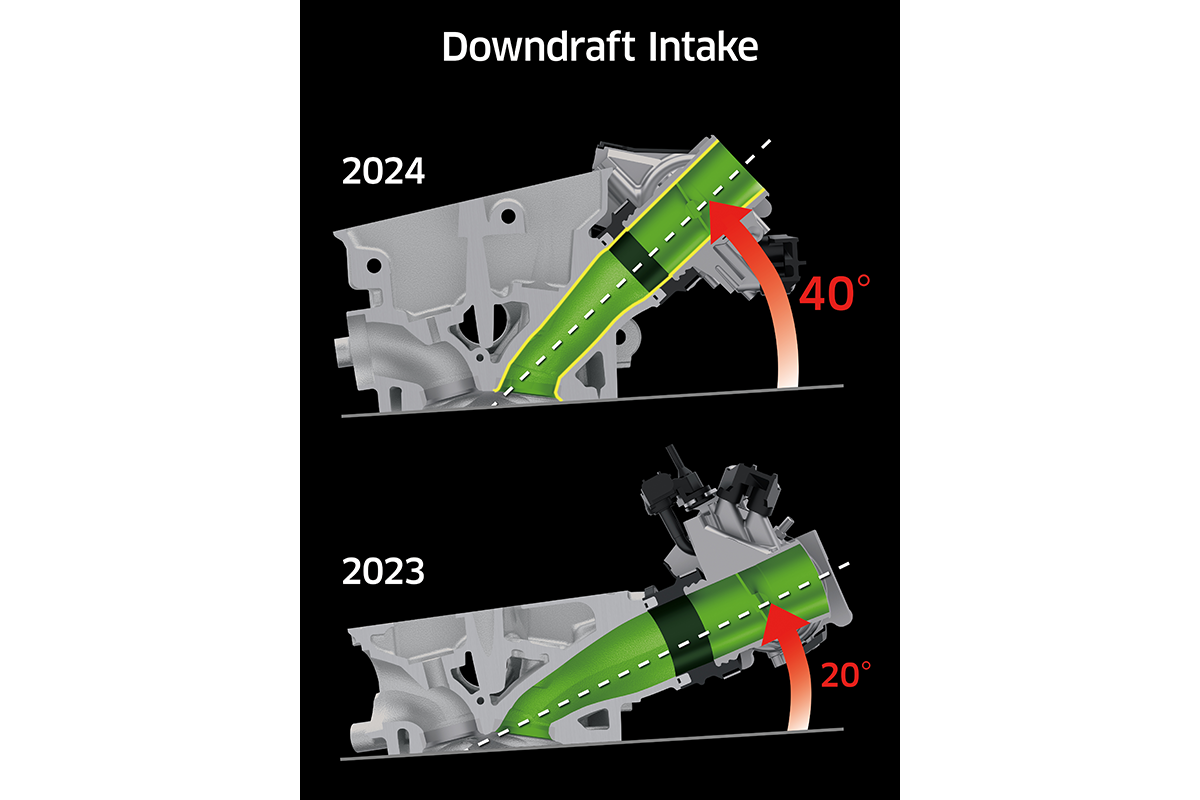 Downdraft Intake

2024

40°

2023

20°